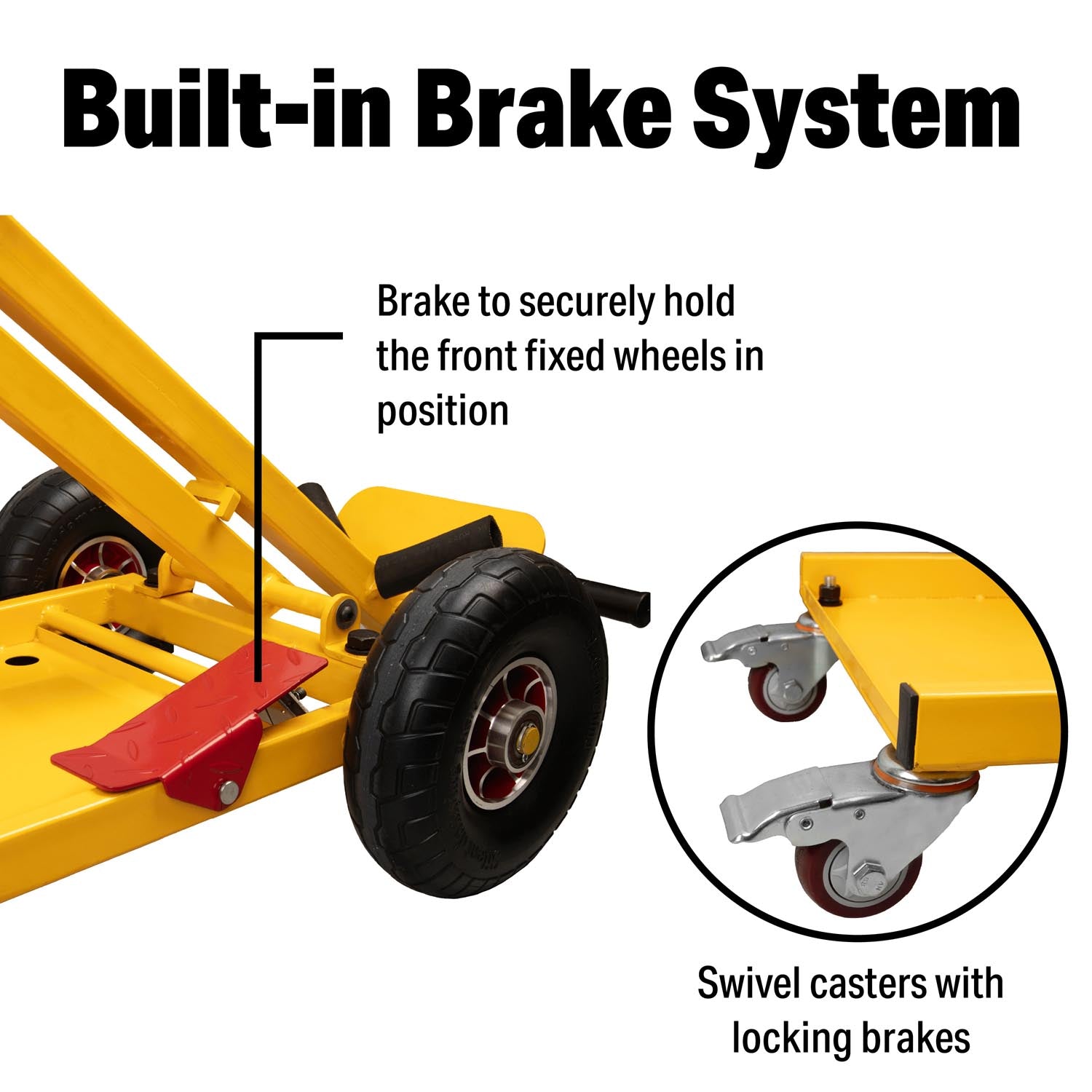 Built-in Brake System

Brake to securely hold the front fixed wheels in position

Swivel casters with locking brakes