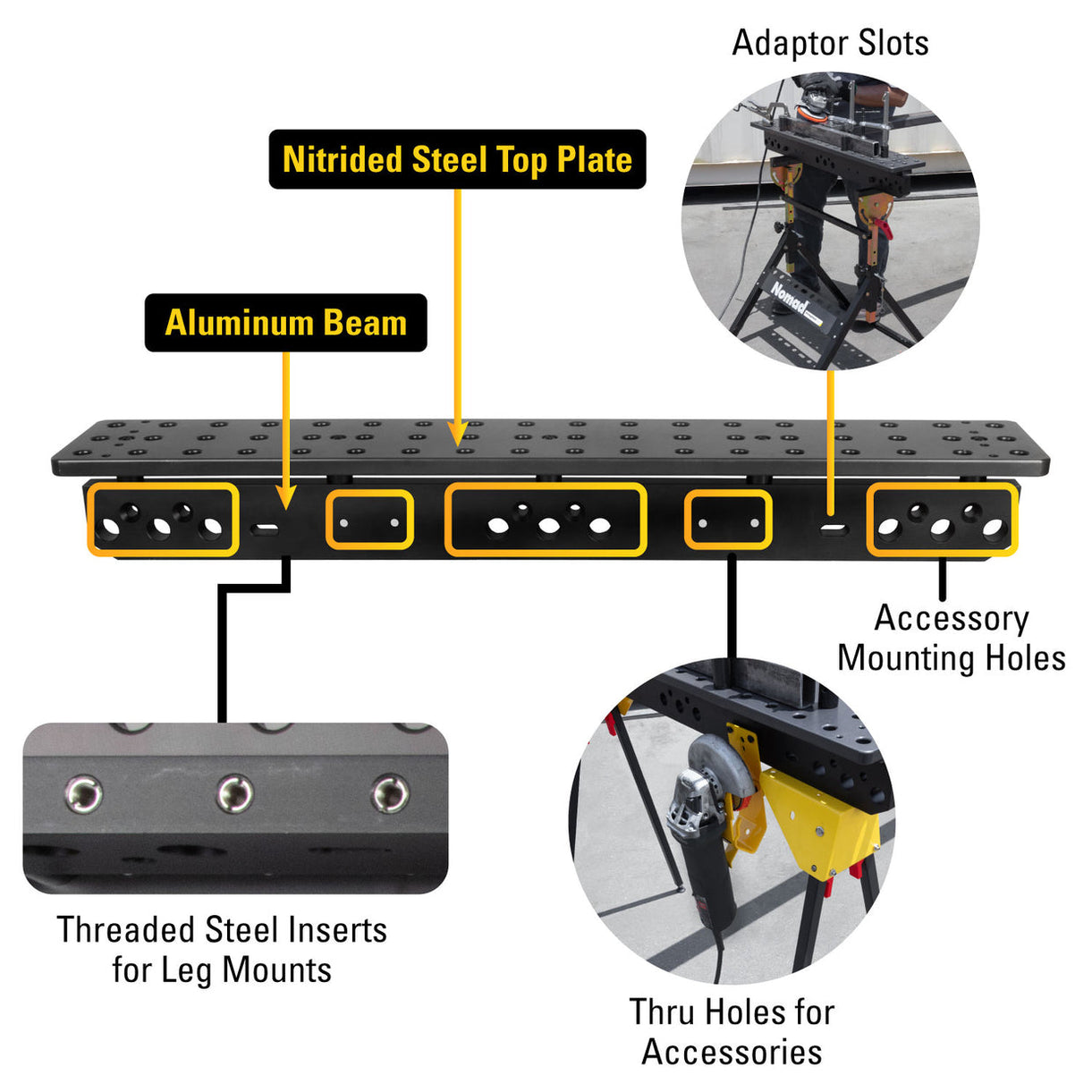 Adaptor Slots

Nitrided Steel Top Plate

Aluminum Beam

Nomad

Accessory Mounting Holes

Threaded Steel Inserts for Leg Mounts

Thru Holes for Accessories