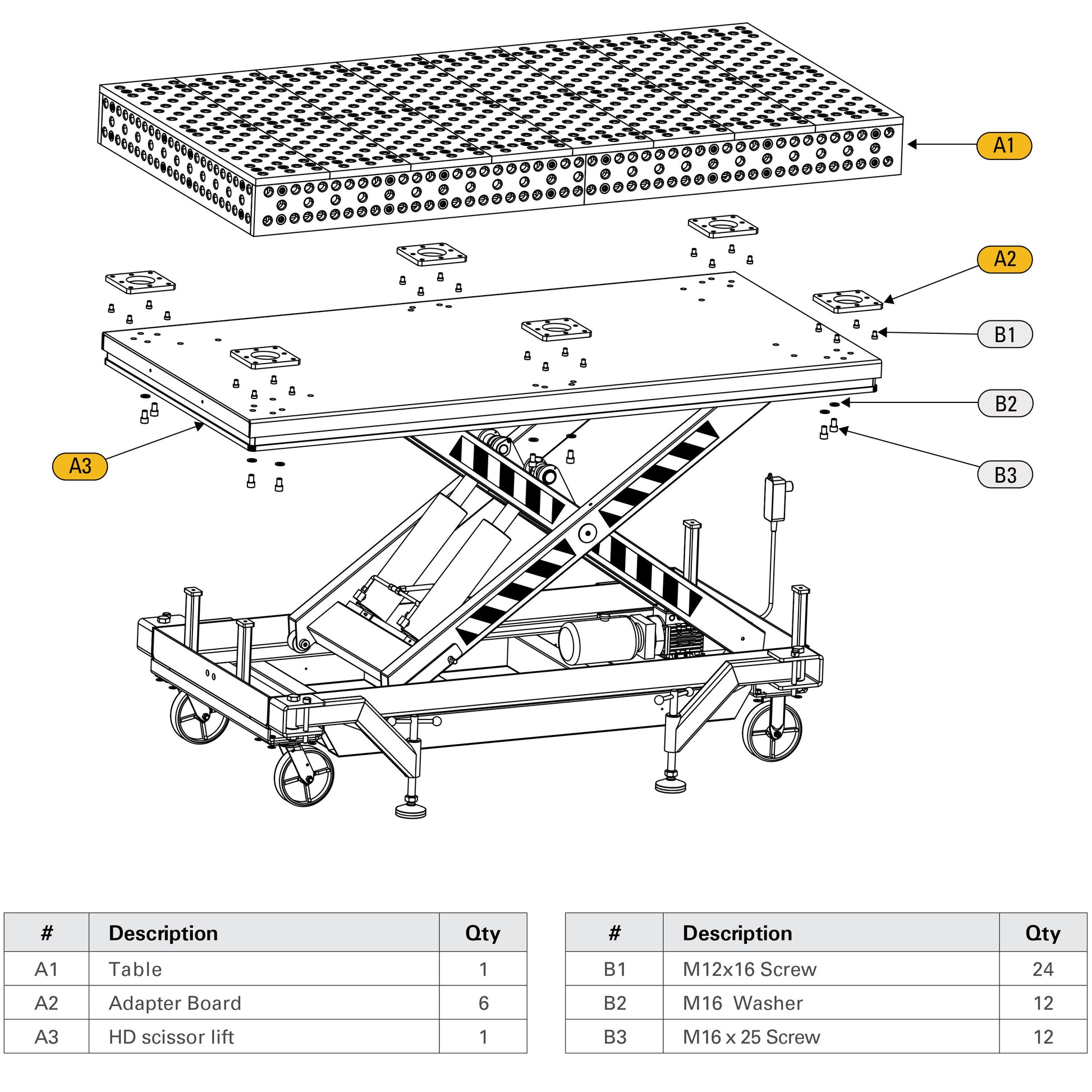 A1

A2

B1

B2

A3

B3

| # | Description | Qty |
|---|---|---|
| A1 | Table | 1 |
| A2 | Adapter Board | 6 |
| A3 | HD scissor lift | 1 |

| # | Description | Qty |
|---|---|---|
| B1 | M12x16 Screw | 24 |
| B2 | M16  Washer | 12 |
| B3 | M16 x 25 Screw | 12 |