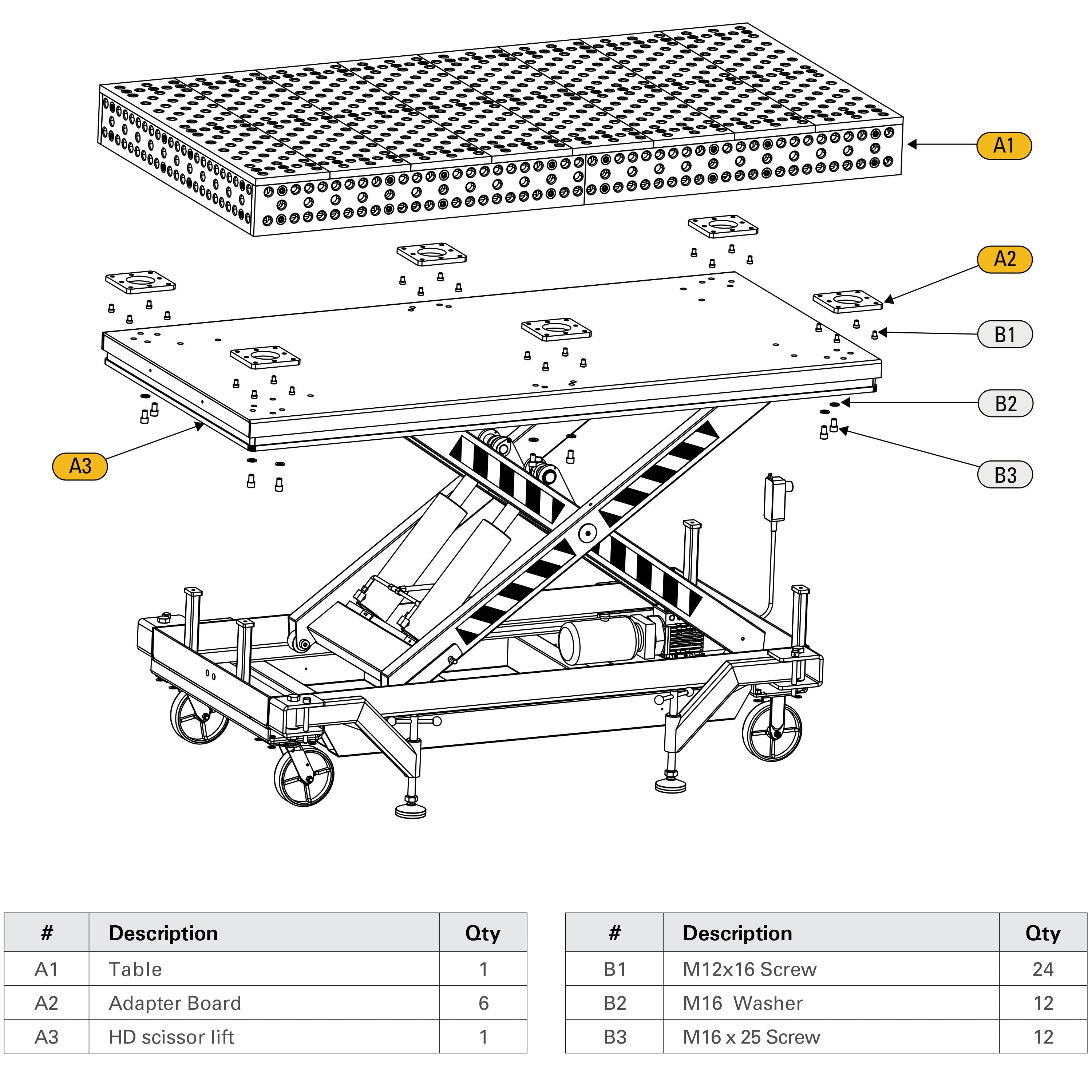 A1

A2

B1

B2

A3

B3

| # | Description | Qty |
|---|---|---|
| A1 | Table | 1 |
| A2 | Adapter Board | 6 |
| A3 | HD scissor lift | 1 |

| # | Description | Qty |
|---|---|---|
| B1 | M12x16 Screw | 24 |
| B2 | M16  Washer | 12 |
| B3 | M16 x 25 Screw | 12 |