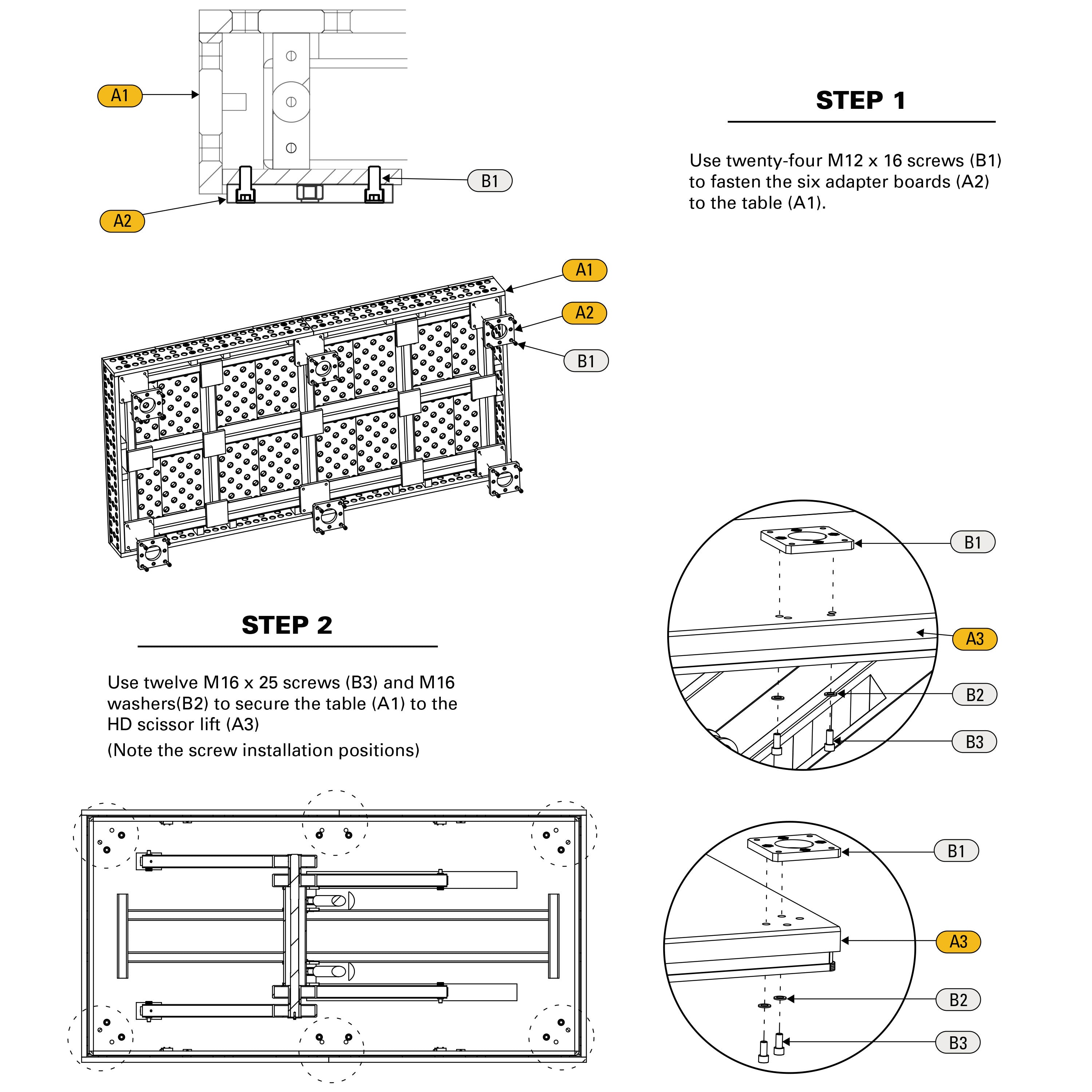 A1

B1

A2

STEP 1

Use twenty-four M12 x 16 screws (B1) to fasten the six adapter boards (A2) to the table (A1).

A1

A2

B1

STEP 2

Use twelve M16 x 25 screws (B3) and M16 washers(B2) to secure the table (A1) to the HD scissor lift (A3)

(Note the screw installation positions)

B1

A3

B2

B3

B1

A3

B2

B3